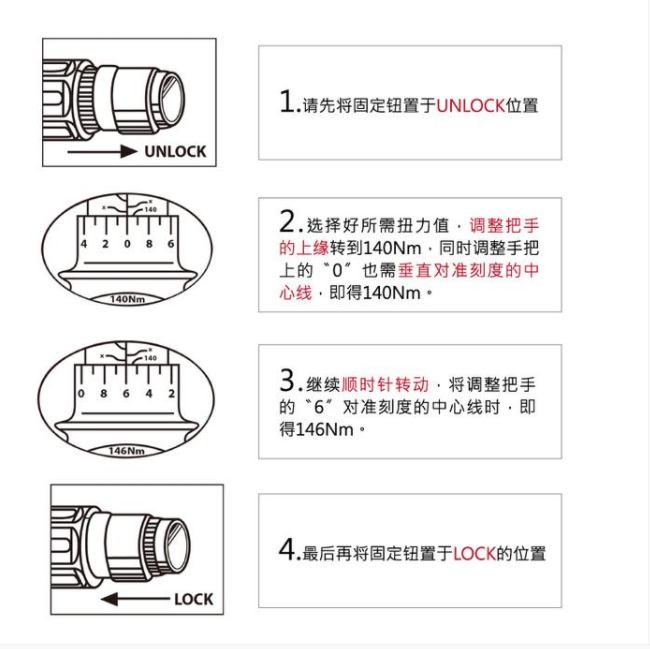 UNLOCK

1.请先将固定钮置于UNLOCK位置

×
140
4 2 0 8 6
140Nm

2.选择好所需扭力值，调整把手的上缘转到140Nm，同时调整手把上的〝0〞也需垂直对准刻度的中心线，即得140Nm。

×
140
0 8 6 4 2
146Nm

3.继续顺时针转动，将调整把手的〝6〞对准刻度的中心线时，即得146Nm。

LOCK

4.最后再将固定钮置于LOCK的位置